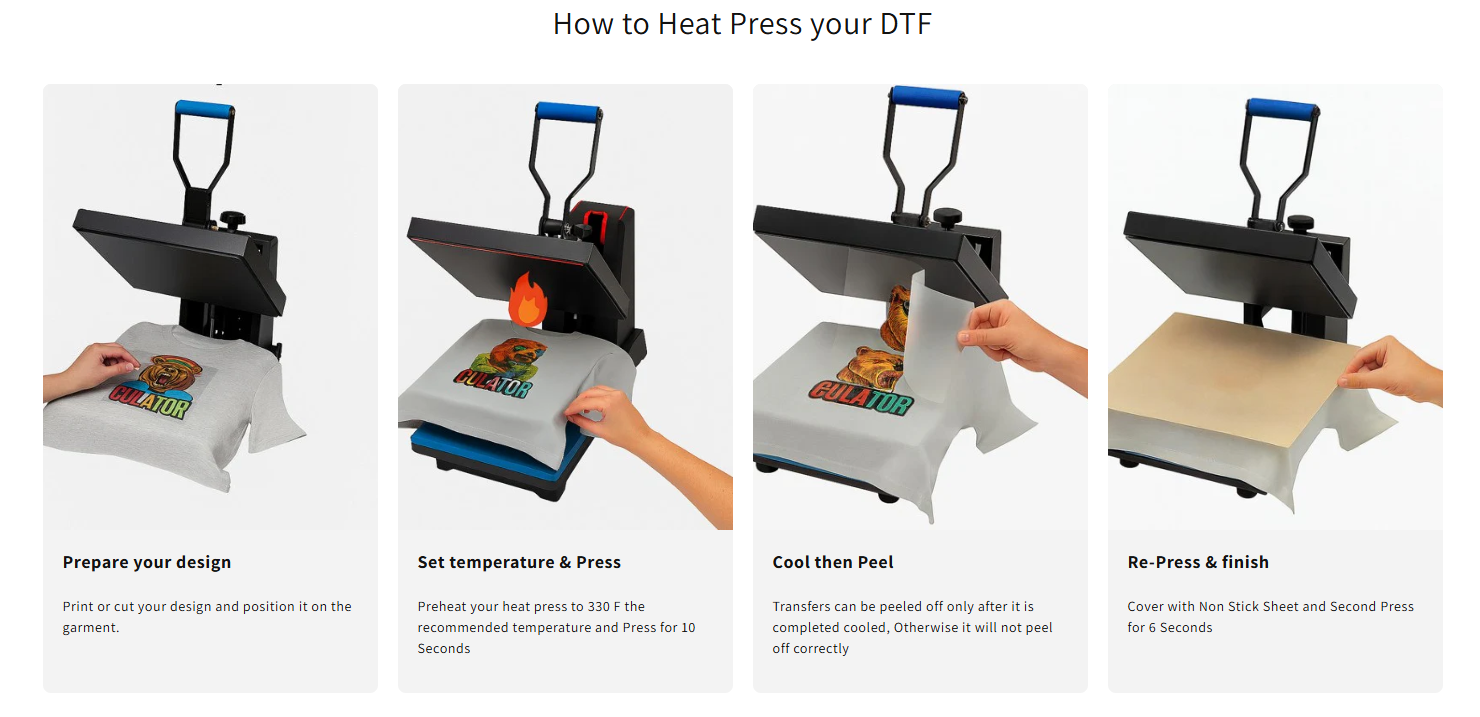 How to Heat Press your DTF

CULATOR

Prepare your design

Print or cut your design and position it on the garment.

CULATOR

Set temperature & Press

Preheat your heat press to 330 F the recommended temperature and Press for 10 Seconds

CULATOR

Cool then Peel

Transfers can be peeled off only after it is completed cooled, Otherwise it will not peel off correctly

Re-Press & finish

Cover with Non Stick Sheet and Second Press for 6 Seconds